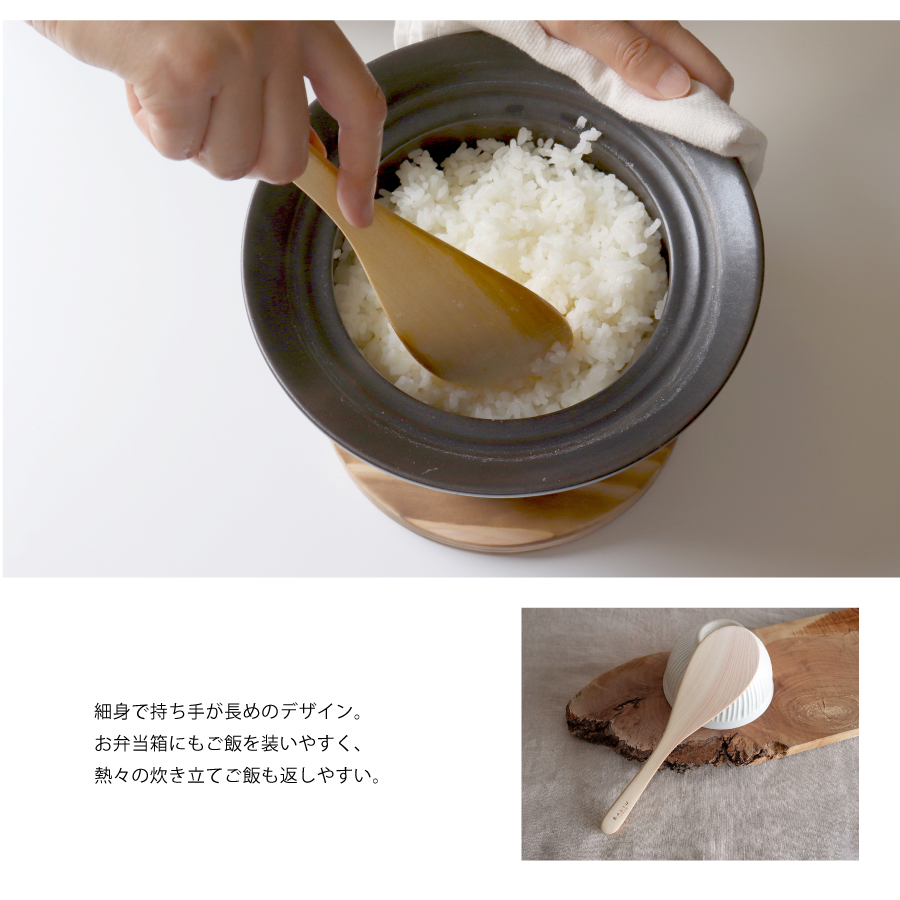 細身で持ち手が長めのデザイン。
お弁当箱にもご飯を装いやすく、
熱々の炊き立てご飯も返しやすい。