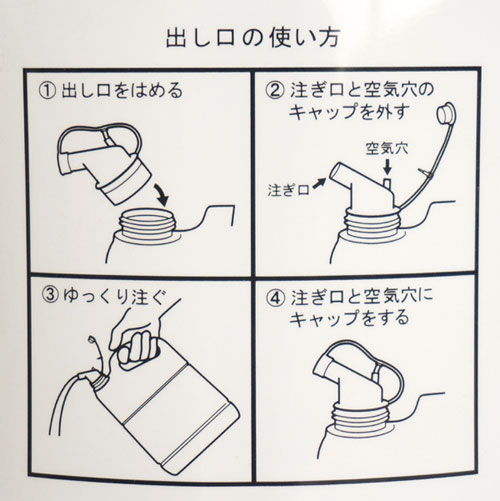 出し口の使い方

① 出し口をはめる

② 注ぎ口と空気穴のキャップを外す

空気穴

注ぎ口

③ ゆっくり注ぐ

④ 注ぎ口と空気穴にキャップをする